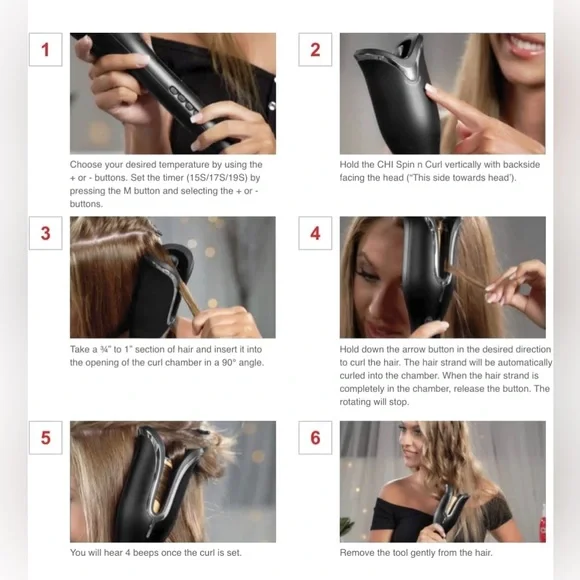 1

Choose your desired temperature by using the + or - buttons. Set the timer (15S/17S/19S) by pressing the M button and selecting the + or - buttons.

2

Hold the CHI Spin n Curl vertically with backside facing the head ("This side towards head').

3

Take a ¾" to 1" section of hair and insert it into the opening of the curl chamber in a 90° angle.

4

Hold down the arrow button in the desired direction to curl the hair. The hair strand will be automatically curled into the chamber. When the hair strand is completely in the chamber, release the button. The rotating will stop.

5

You will hear 4 beeps once the curl is set.

6

Remove the tool gently from the hair.